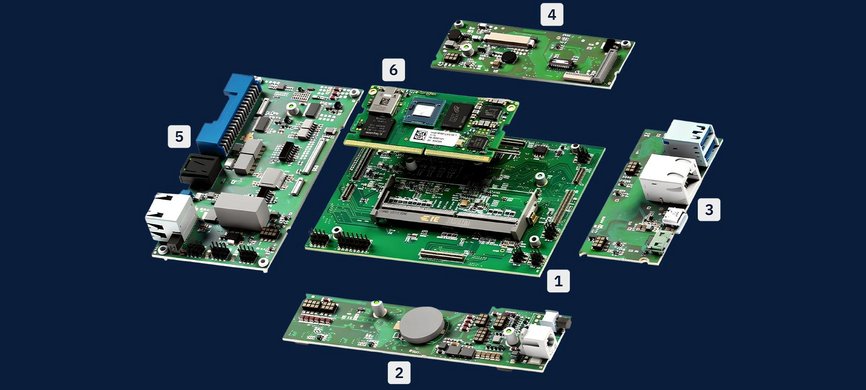 4

6

5

3

1

2